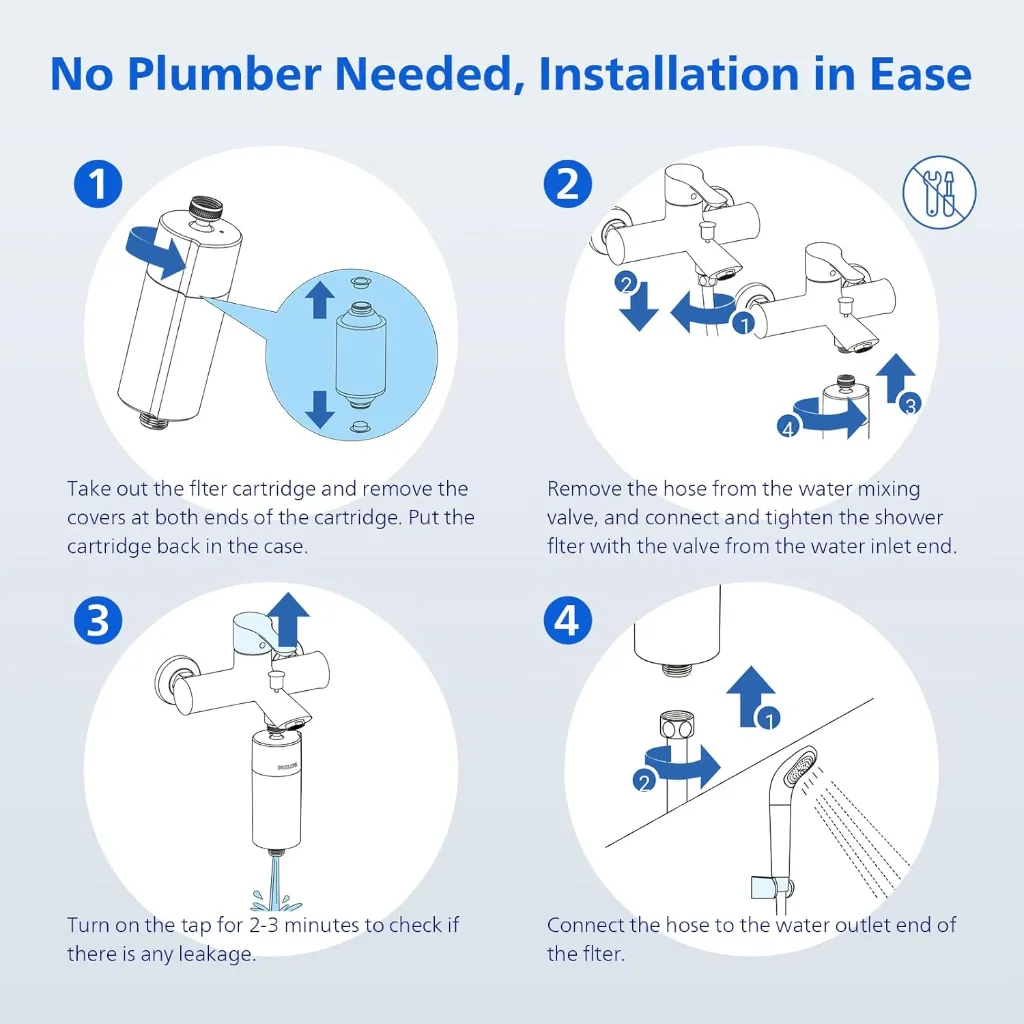 No Plumber Needed, Installation in Ease

1

Take out the flter cartridge and remove the covers at both ends of the cartridge. Put the cartridge back in the case.

2

2 1 3 4

Remove the hose from the water mixing valve, and connect and tighten the shower flter with the valve from the water inlet end.

3

PHILIPS

Turn on the tap for 2-3 minutes to check if there is any leakage.

4

1 2

Connect the hose to the water outlet end of the flter.